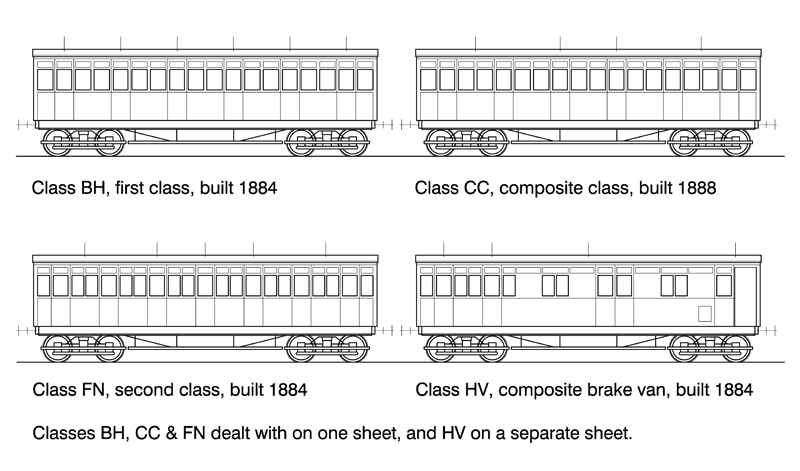 Class BH, first class, built 1884

Class CC, composite class, built 1888

Class FN, second class, built 1884

Class HV, composite brake van, built 1884

Classes BH, CC & FN dealt with on one sheet, and HV on a separate sheet.